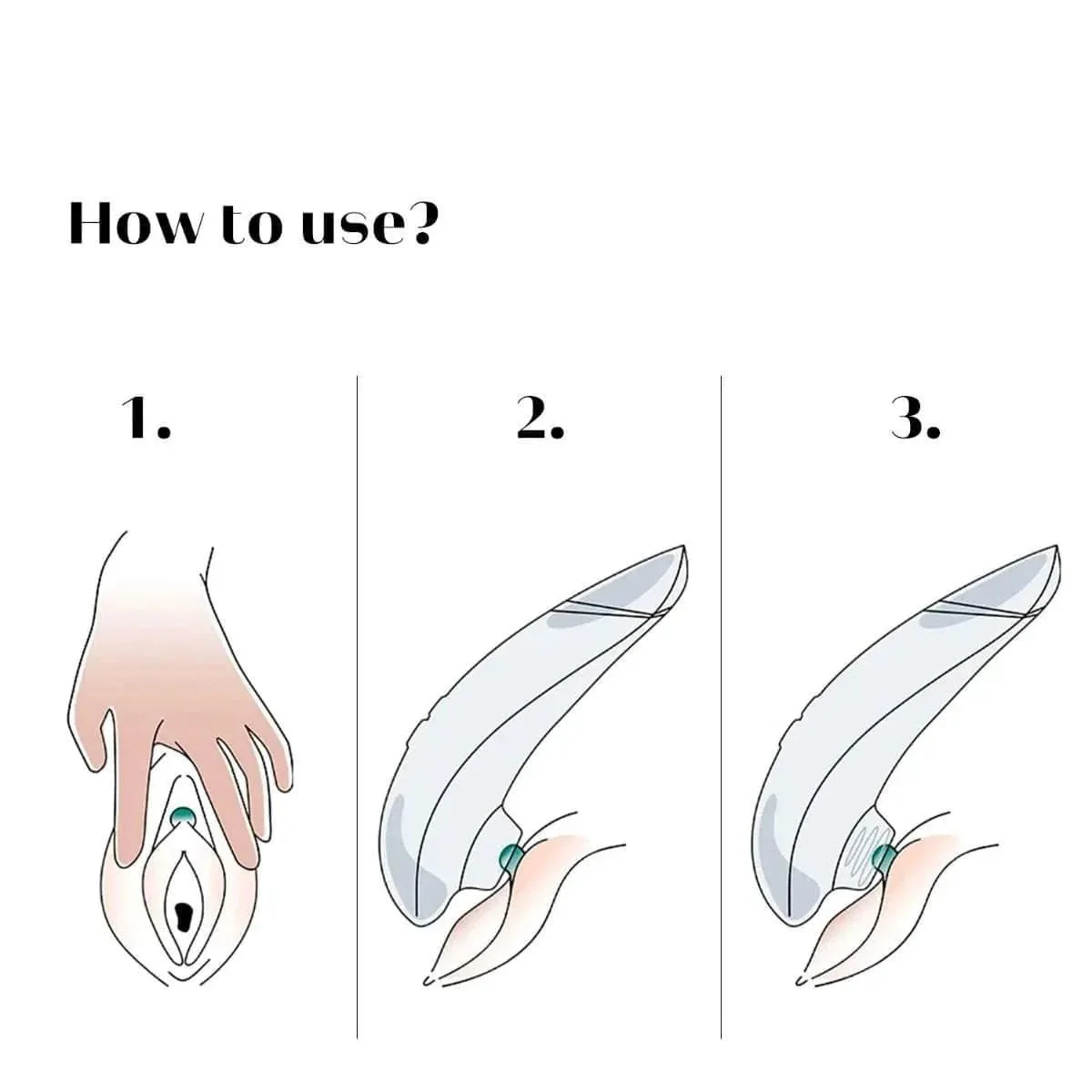 How to use?

1.

2.

3.